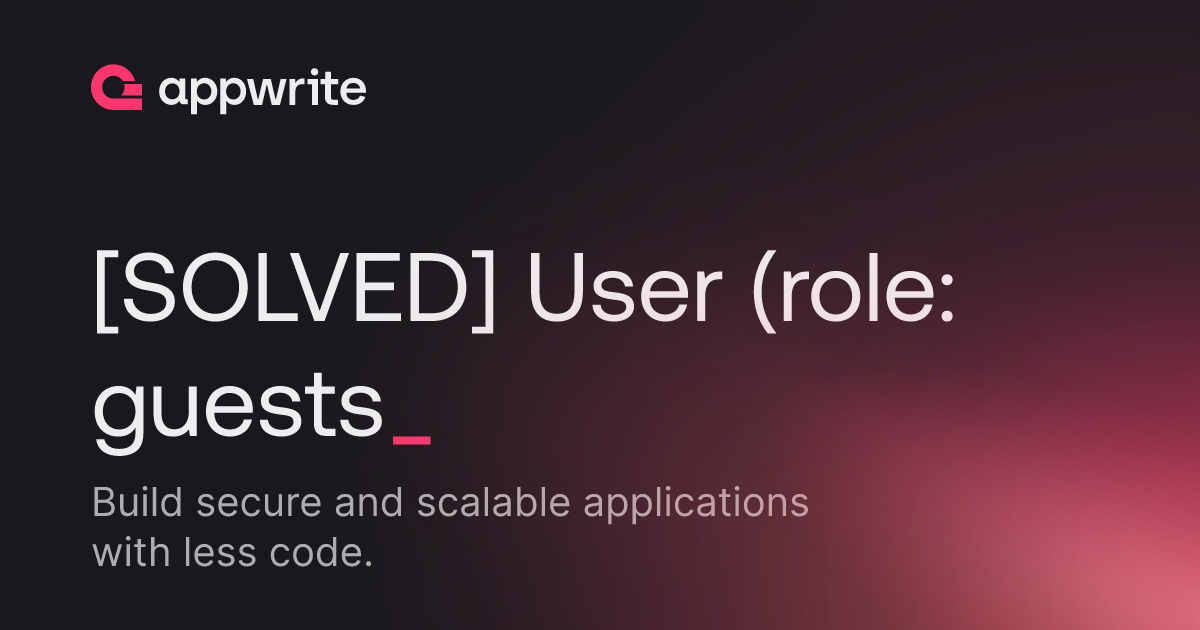 appwrite

[SOLVED] User (role: guests_

Build secure and scalable applications with less code.